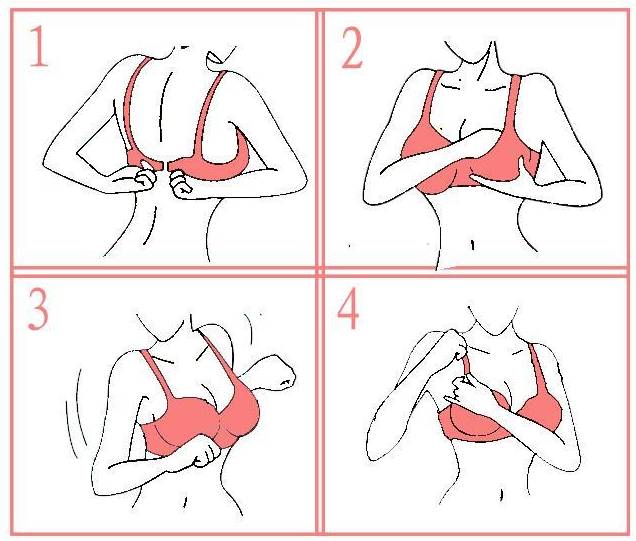 1

2

3

4