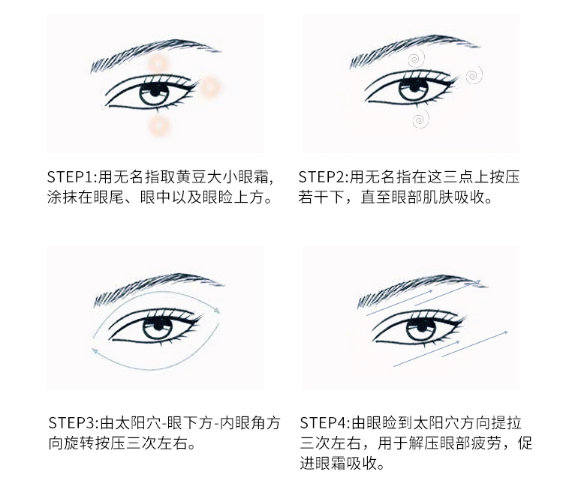 STEP1:用无名指取黄豆大小眼霜，涂抹在眼尾、眼中以及眼睑上方。

STEP2:用无名指在这三点上按压若干下，直至眼部肌肤吸收。

STEP3:由太阳穴-眼下方-内眼角方向旋转按压三次左右。

STEP4:由眼睑到太阳穴方向提拉三次左右，用于解压眼部疲劳，促进眼霜吸收。