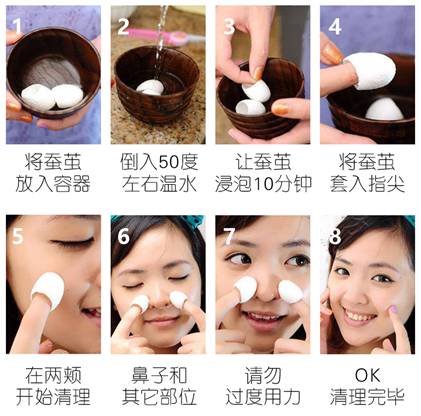 1
将蚕茧
放入容器

2
倒入50度
左右温水

3
让蚕茧
浸泡10分钟

4
将蚕茧
套入指尖

5
在两颊
开始清理

6
鼻子和
其它部位

7
请勿
过度用力

8
OK
清理完毕